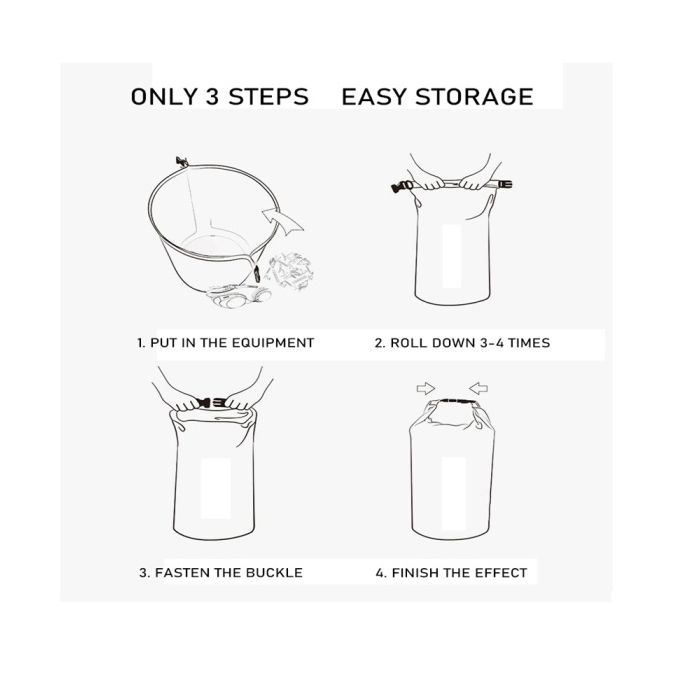 ONLY 3 STEPS EASY STORAGE

1. PUT IN THE EQUIPMENT

2. ROLL DOWN 3-4 TIMES

3. FASTEN THE BUCKLE

4. FINISH THE EFFECT